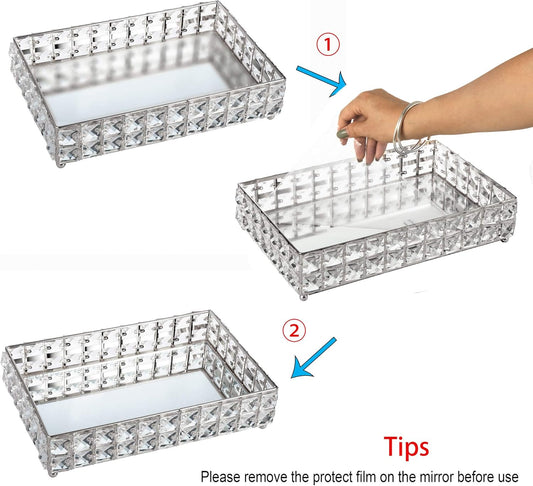 ①

②

Tips

Please remove the protect film on the mirror before use