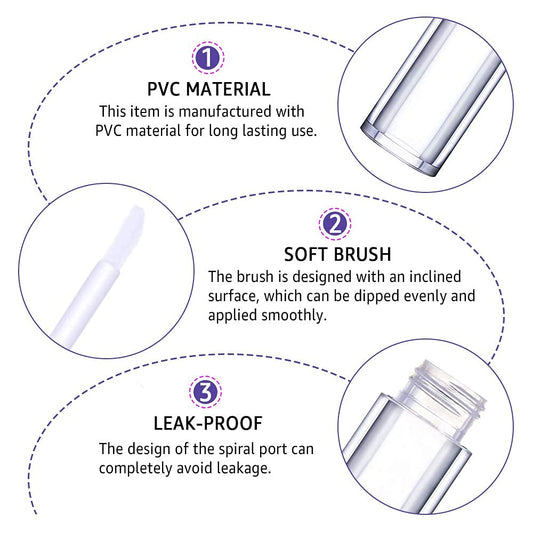 1
PVC MATERIAL
This item is manufactured with PVC material for long lasting use.

2
SOFT BRUSH
The brush is designed with an inclined surface, which can be dipped evenly and applied smoothly.

3
LEAK-PROOF
The design of the spiral port can completely avoid leakage.